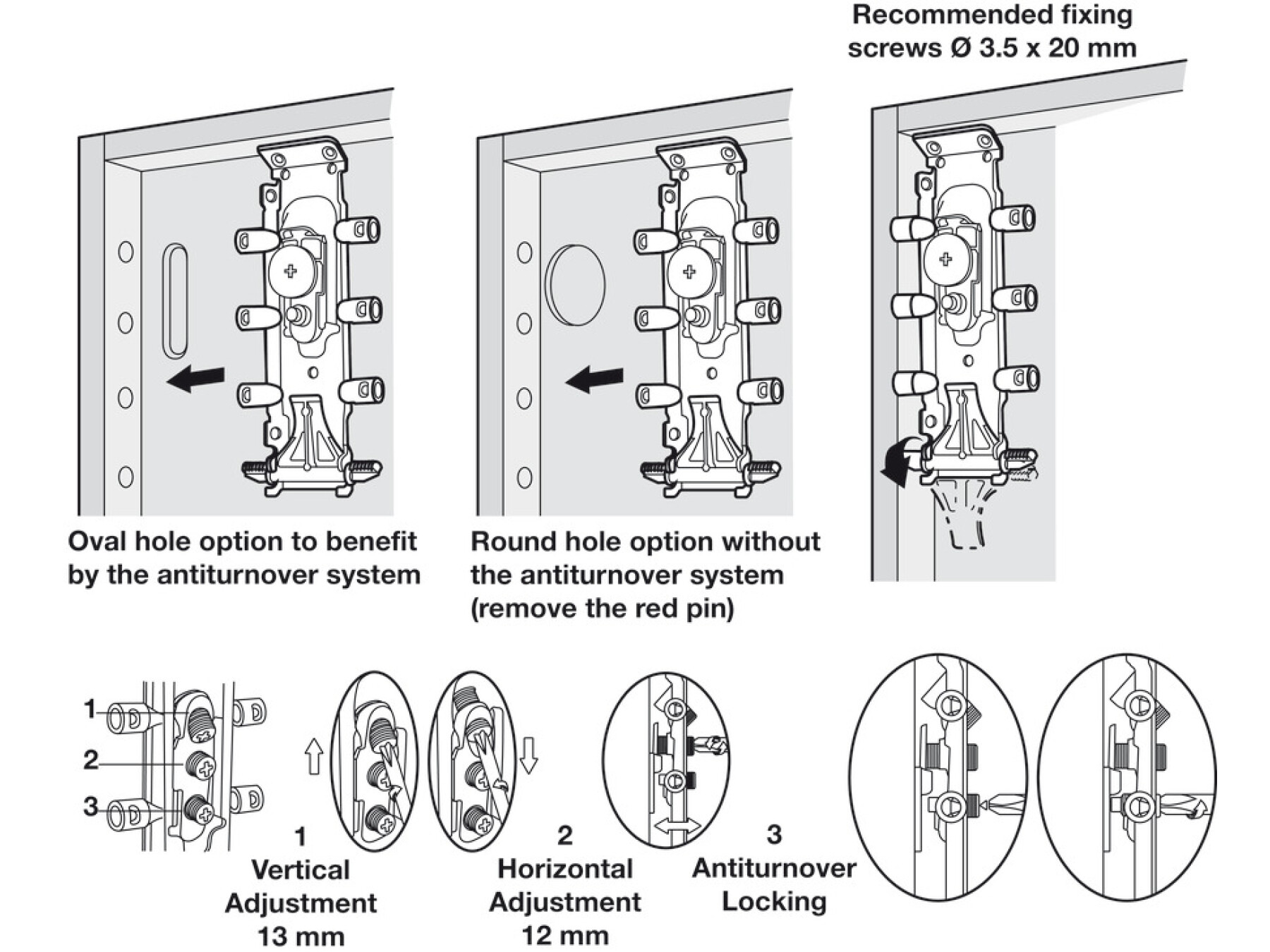 Recommended fixing screws Ø 3.5 x 20 mm

Oval hole option to benefit by the antiturnover system

Round hole option without the antiturnover system (remove the red pin)

1
2
3

1
Vertical Adjustment
13 mm

2
Horizontal Adjustment
12 mm

3
Antiturnover Locking