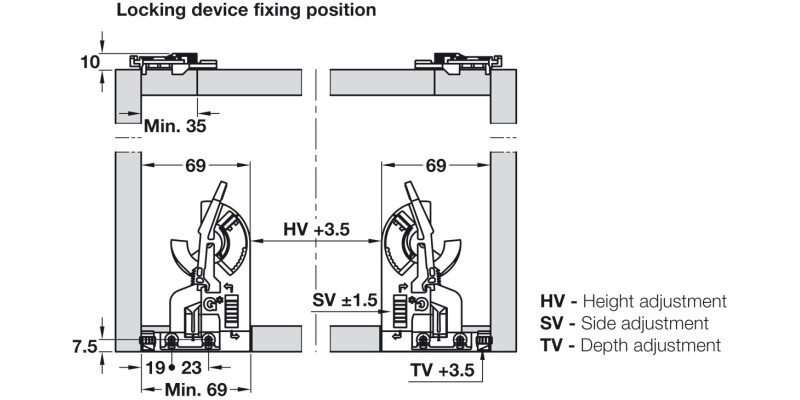 Locking device fixing position

10

Min. 35

69

69

HV +3.5

SV ±1.5

7.5

19 • 23

Min. 69

TV +3.5

HV - Height adjustment
SV - Side adjustment
TV - Depth adjustment