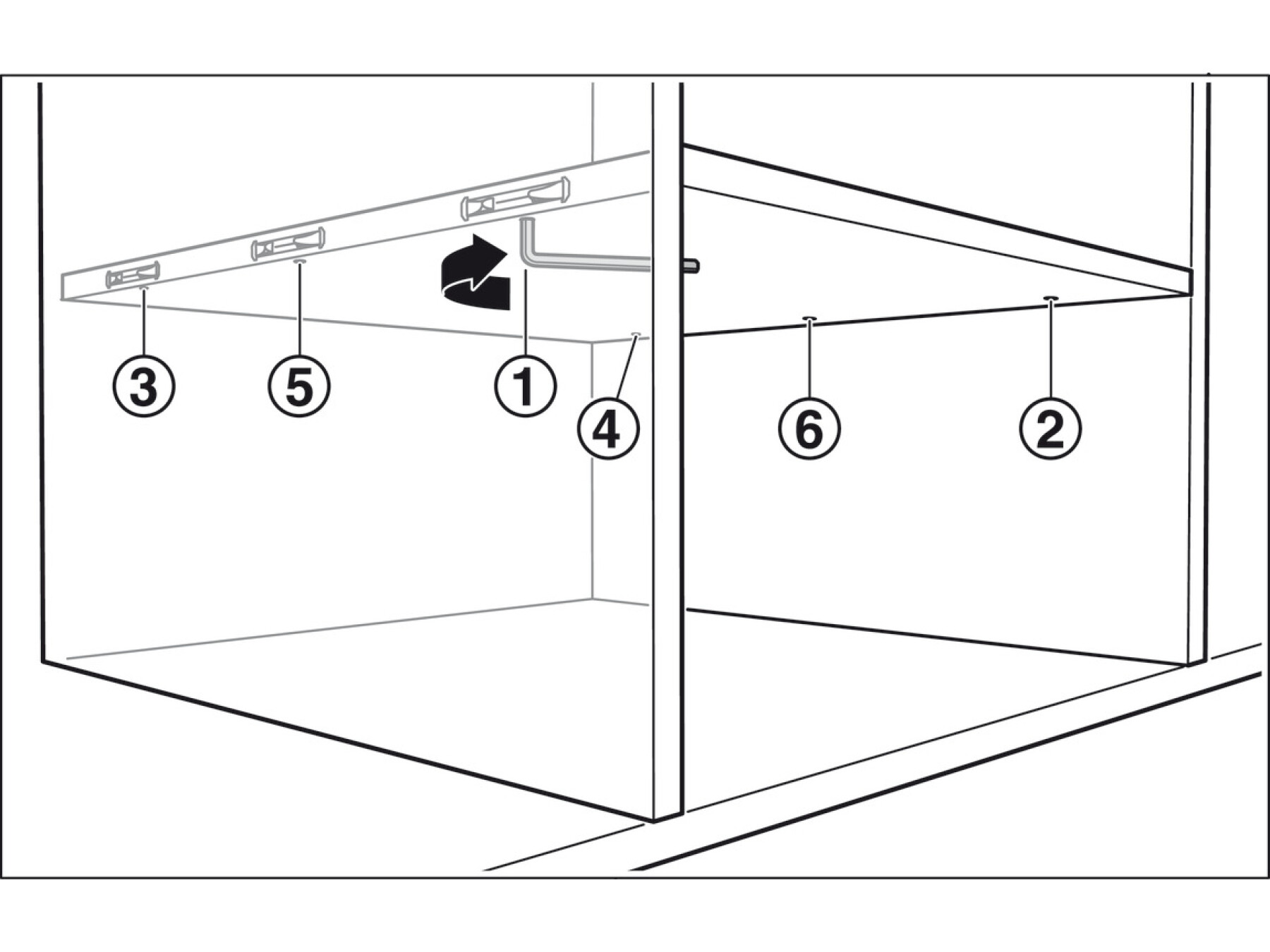 3
5
1
4
6
2